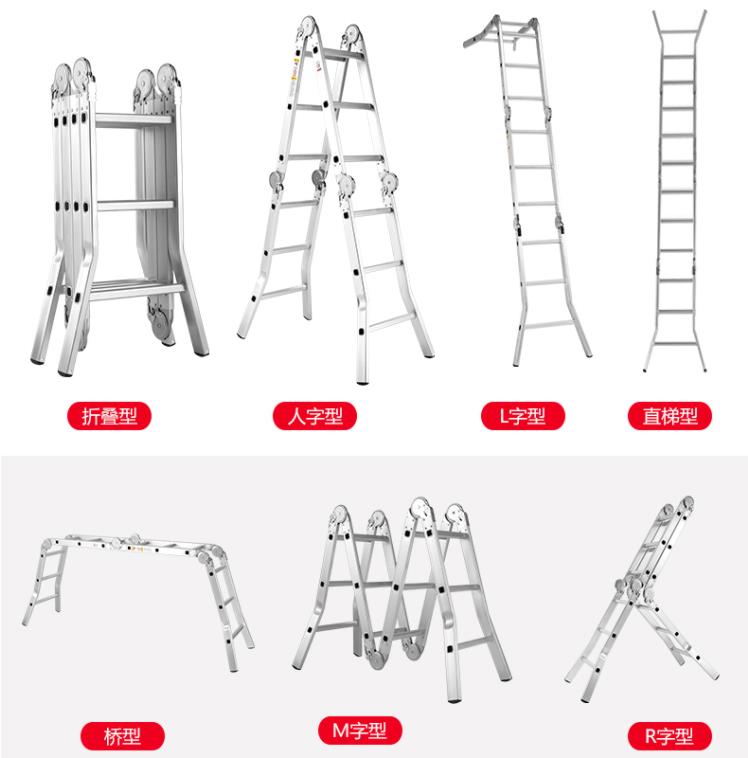 折叠型

人字型

L字型

直梯型

桥型

M字型

R字型